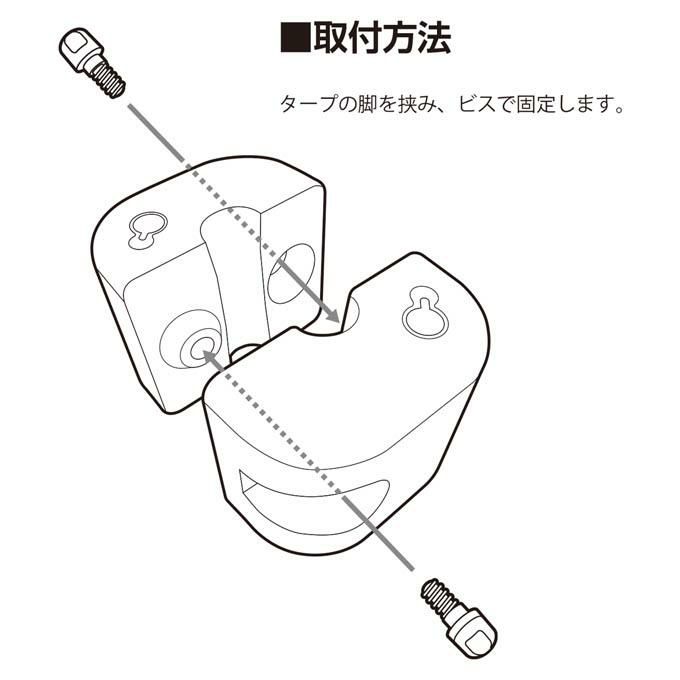 ■取付方法

タープの脚を挟み、ビスで固定します。