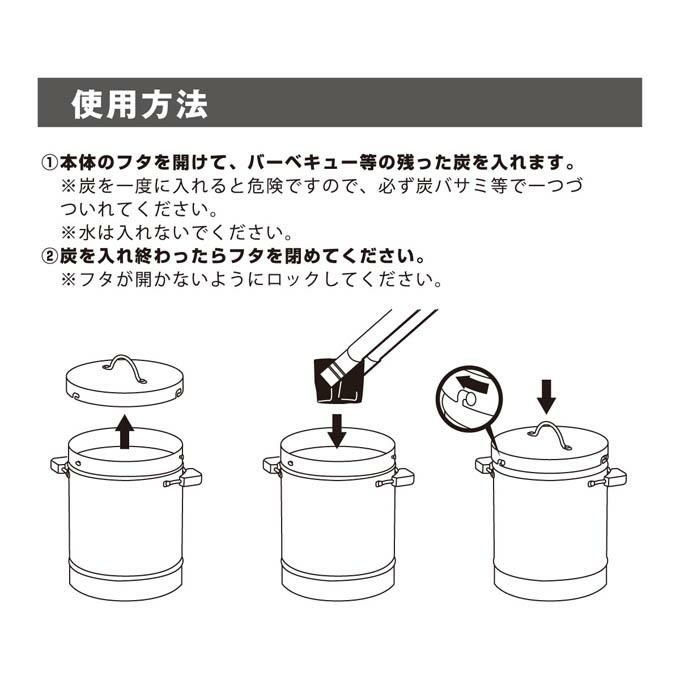 使用方法

①本体のフタを開けて、バーベキュー等の残った炭を入れます。
※炭を一度に入れると危険ですので、必ず炭バサミ等で一つづついれてください。
※水は入れないでください。
②炭を入れ終わったらフタを閉めてください。
※フタが開かないようにロックしてください。