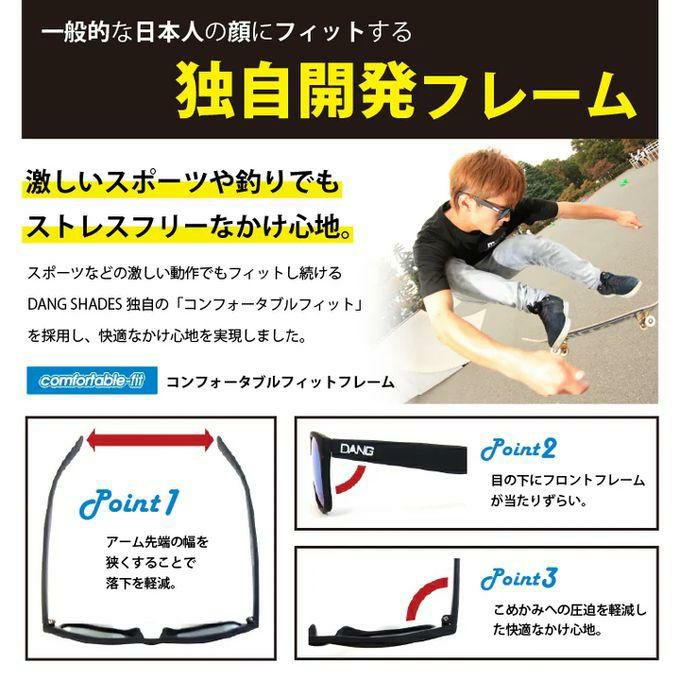 一般的な日本人の顔にフィットする
独自開発フレーム

激しいスポーツや釣りでも
ストレスフリーなかけ心地。

スポーツなどの激しい動作でもフィットし続ける DANG SHADES 独自の「コンフォータブルフィット」を採用し、快適なかけ心地を実現しました。

comfortable-fit コンフォータブルフィットフレーム

Point1
アーム先端の幅を狭くすることで落下を軽減。

DANG
Point2
目の下にフロントフレームが当たりずらい。

Point3
こめかみへの圧迫を軽減した快適なかけ心地。