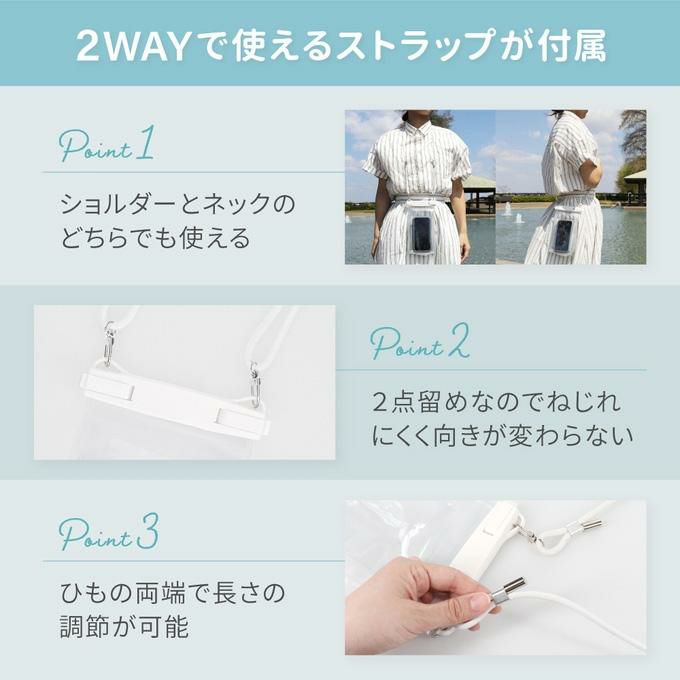 2WAYで使えるストラップが付属

Point 1

ショルダーとネックのどちらでも使える

Point 2

2点留めなのでねじれにくく向きが変わらない

Point 3

ひもの両端で長さの調節が可能