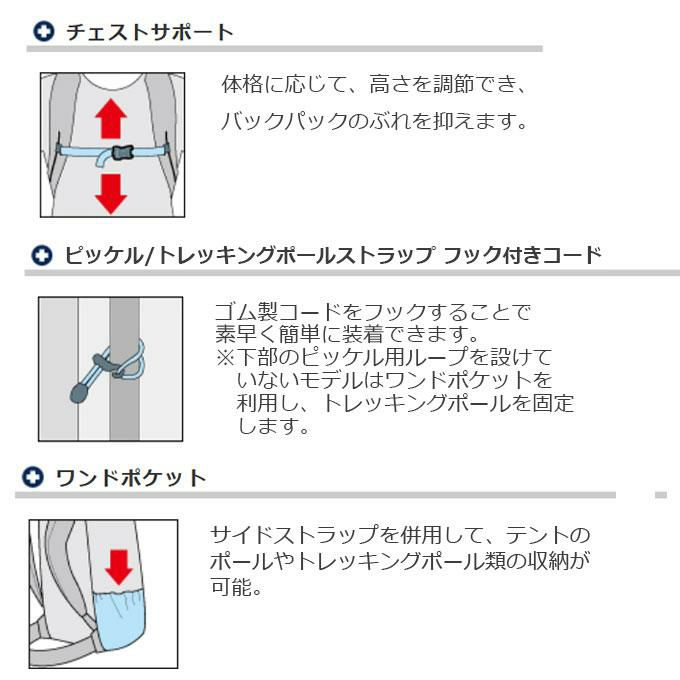 チェストサポート

体格に応じて、高さを調節でき、バックパックのぶれを抑えます。

ピッケル/トレッキングポールストラップ フック付きコード

ゴム製コードをフックすることで素早く簡単に装着できます。
※下部のピッケル用ループを設けていないモデルはワンドポケットを利用し、トレッキングポールを固定します。

ワンドポケット

サイドストラップを併用して、テントのポールやトレッキングポール類の収納が可能。