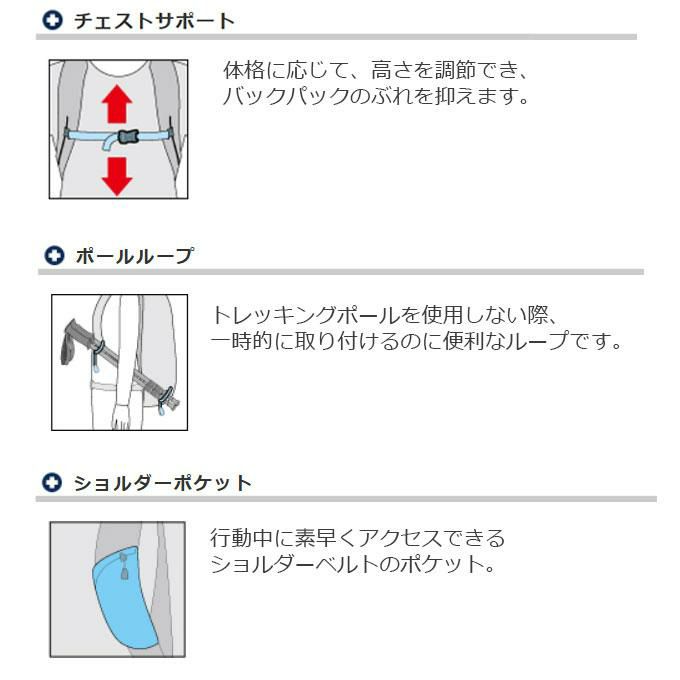 チェストサポート

体格に応じて、高さを調節でき、バックパックのぶれを抑えます。

ポールループ

トレッキングポールを使用しない際、一時的に取り付けるのに便利なループです。

ショルダーポケット

行動中に素早くアクセスできるショルダーベルトのポケット。