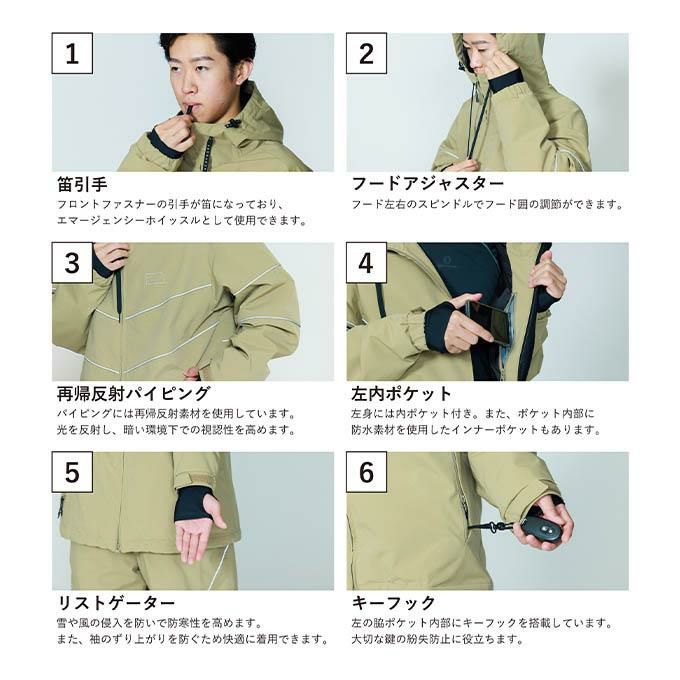 1

笛引手
フロントファスナーの引手が笛になっており、エマージェンシーホイッスルとして使用できます。

2

フードアジャスター
フード左右のスピンドルでフード囲の調節ができます。

3

再帰反射パイピング
パイピングには再帰反射素材を使用しています。光を反射し、暗い環境下での視認性を高めます。

4

左内ポケット
左身には内ポケット付き。また、ポケット内部に防水素材を使用したインナーポケットもあります。

5

リストゲーター
雪や風の侵入を防いで防寒性を高めます。また、袖のずり上がりを防ぐため快適に着用できます。

6

キーフック
左の脇ポケット内部にキーフックを搭載しています。大切な鍵の紛失防止に役立ちます。