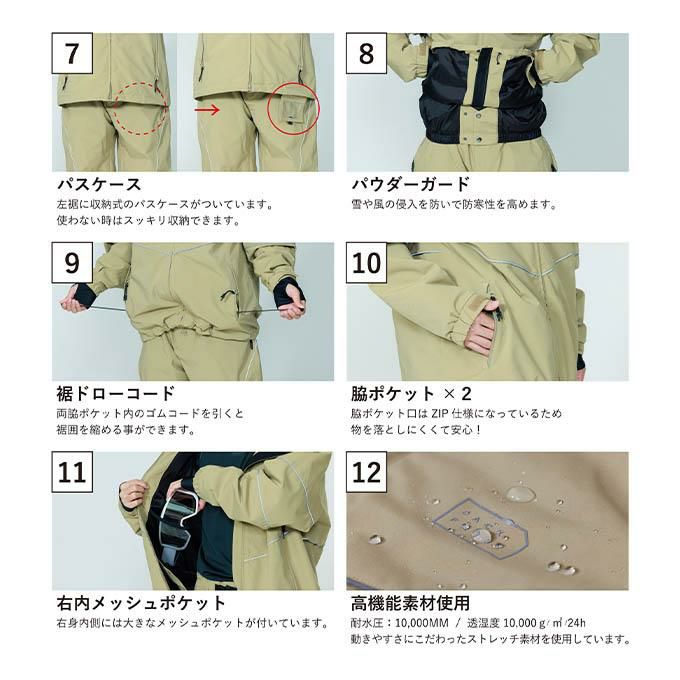 7

パスケース
左裾に収納式のパスケースがついています。
使わない時はスッキリ収納できます。

8

パウダーガード
雪や風の侵入を防いで防寒性を高めます。

9

裾ドローコード
両脇ポケット内のゴムコードを引くと
裾囲を縮める事ができます。

10

脇ポケット × 2
脇ポケット口は ZIP 仕様になっているため
物を落としにくくて安心！

11

右内メッシュポケット
右身内側には大きなメッシュポケットが付いています。

12

高機能素材使用
耐水圧：10,000MM ／ 透湿度 10,000 g/㎡/24h
動きやすさにこだわったストレッチ素材を使用しています。