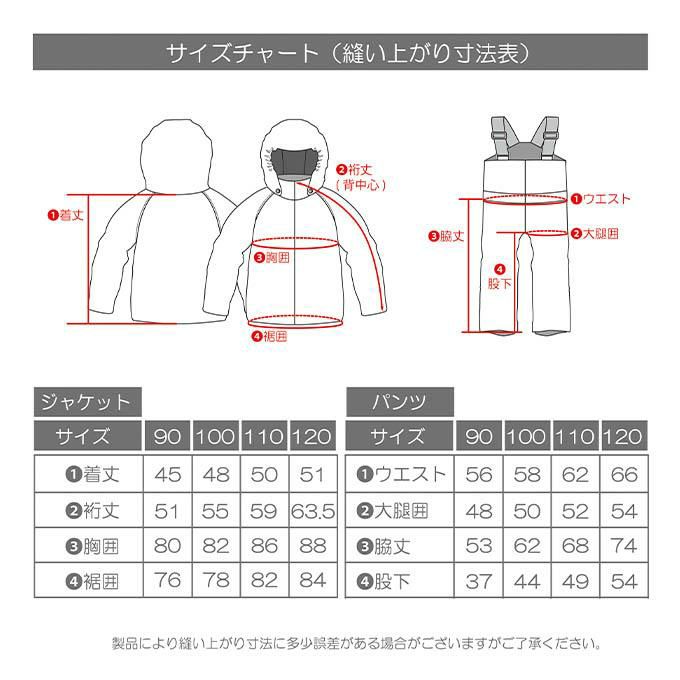 サイズチャート（縫い上がり寸法表）

❶着丈
❷裄丈（背中心）
❸胸囲
❹裾囲

❶ウエスト
❷大腿囲
❸脇丈
❹股下

ジャケット

| サイズ | 90 | 100 | 110 | 120 |
|---|---|---|---|---|
| ❶着丈 | 45 | 48 | 50 | 51 |
| ❷裄丈 | 51 | 55 | 59 | 63.5 |
| ❸胸囲 | 80 | 82 | 86 | 88 |
| ❹裾囲 | 76 | 78 | 82 | 84 |

パンツ

| サイズ | 90 | 100 | 110 | 120 |
|---|---|---|---|---|
| ❶ウエスト | 56 | 58 | 62 | 66 |
| ❷大腿囲 | 48 | 50 | 52 | 54 |
| ❸脇丈 | 53 | 62 | 68 | 74 |
| ❹股下 | 37 | 44 | 49 | 54 |

製品により縫い上がり寸法に多少誤差がある場合がございますがご了承ください。