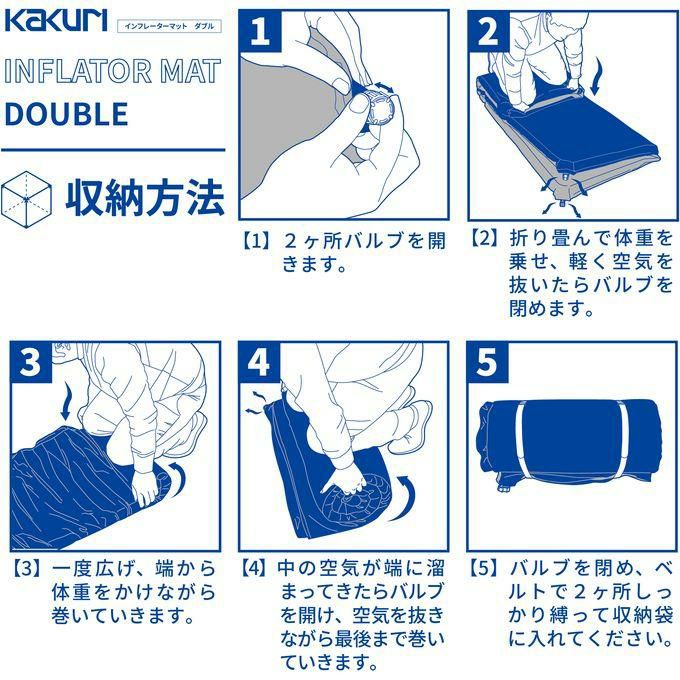 KAKURI インフレーターマット ダブル

INFLATOR MAT
DOUBLE

収納方法

1

【1】２ヶ所バルブを開きます。

2

【2】折り畳んで体重を乗せ、軽く空気を抜いたらバルブを閉めます。

3

【3】一度広げ、端から体重をかけながら巻いていきます。

4

【4】中の空気が端に溜まってきたらバルブを開け、空気を抜きながら最後まで巻いていきます。

5

【5】バルブを閉め、ベルトで２ヶ所しっかり縛って収納袋に入れてください。