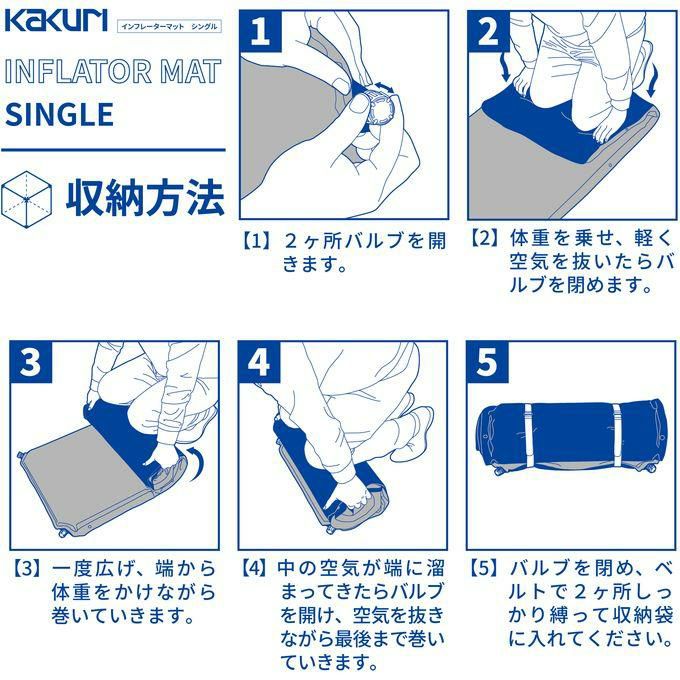 KAKURI インフレーターマット シングル

INFLATOR MAT

SINGLE

収納方法

1

【1】２ヶ所バルブを開きます。

2

【2】体重を乗せ、軽く空気を抜いたらバルブを閉めます。

3

【3】一度広げ、端から体重をかけながら巻いていきます。

4

【4】中の空気が端に溜まってきたらバルブを開け、空気を抜きながら最後まで巻いていきます。

5

【5】バルブを閉め、ベルトで２ヶ所しっかり縛って収納袋に入れてください。