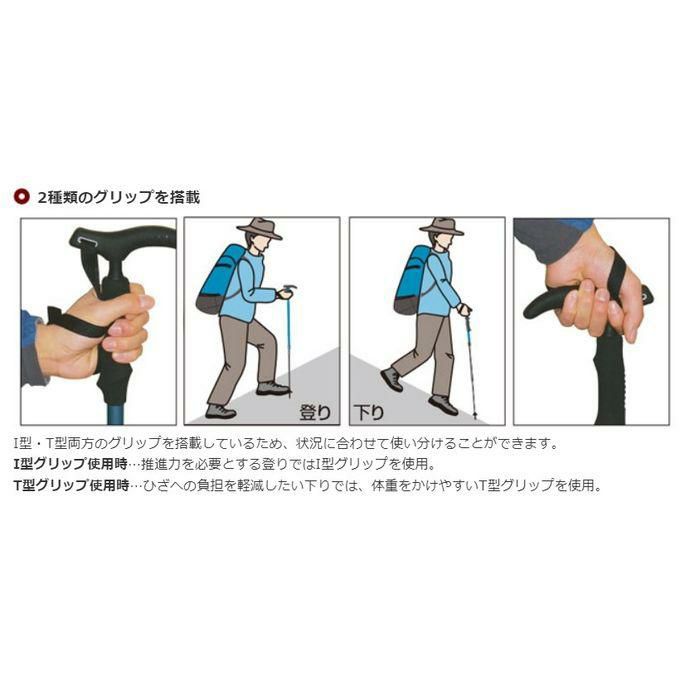 2種類のグリップを搭載

登り

下り

I型・T型両方のグリップを搭載しているため、状況に合わせて使い分けることができます。
I型グリップ使用時…推進力を必要とする登りではI型グリップを使用。
T型グリップ使用時…ひざへの負担を軽減したい下りでは、体重をかけやすいT型グリップを使用。