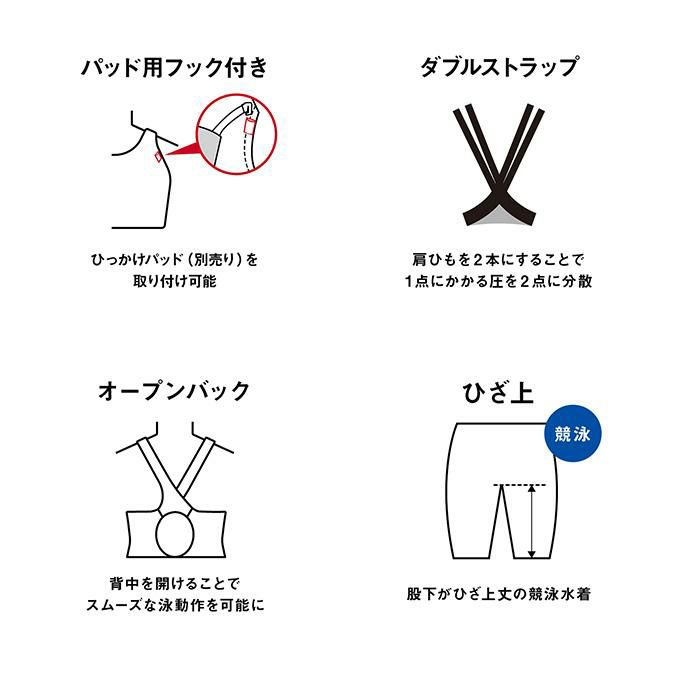 パッド用フック付き

ひっかけパッド（別売り）を
取り付け可能

ダブルストラップ

肩ひもを２本にすることで
１点にかかる圧を２点に分散

オープンバック

背中を開けることで
スムーズな泳動作を可能に

ひざ上

競泳

股下がひざ上丈の競泳水着