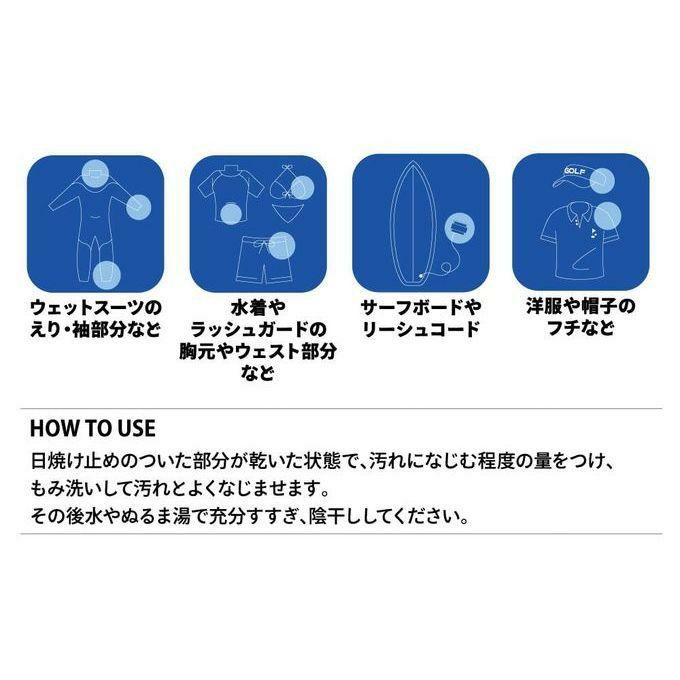 GOLF

ウェットスーツの えり・袖部分など

水着や ラッシュガードの 胸元やウェスト部分 など

サーフボードや リーシュコード

洋服や帽子の フチなど

HOW TO USE

日焼け止めのついた部分が乾いた状態で、汚れになじむ程度の量をつけ、もみ洗いして汚れとよくなじませます。
その後水やぬるま湯で充分すすぎ、陰干ししてください。