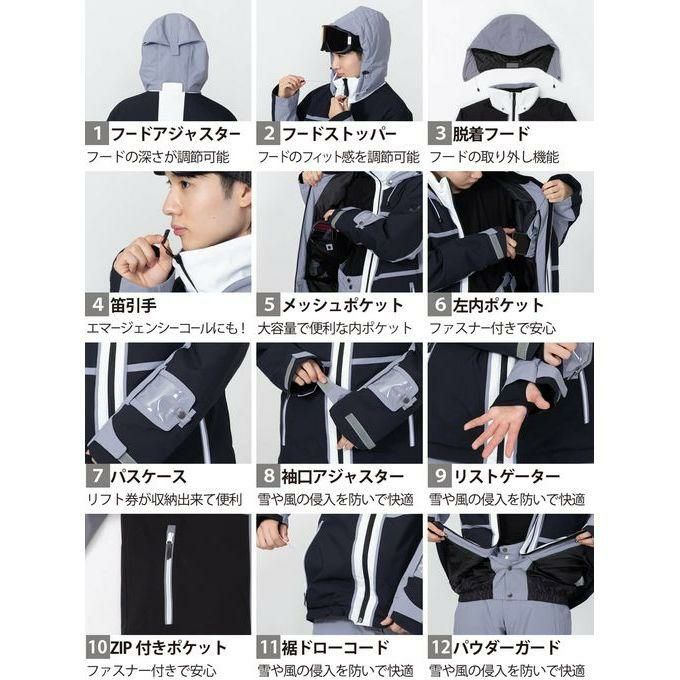 1 フードアジャスター
フードの深さが調節可能

2 フードストッパー
フードのフィット感を調節可能

3 脱着フード
フードの取り外し機能

4 笛引手
エマージェンシーコールにも！

5 メッシュポケット
大容量で便利な内ポケット

6 左内ポケット
ファスナー付きで安心

7 パスケース
リフト券が収納出来て便利

8 袖口アジャスター
雪や風の侵入を防いで快適

9 リストゲーター
雪や風の侵入を防いで快適

10 ZIP 付きポケット
ファスナー付きで安心

11 裾ドローコード
雪や風の侵入を防いで快適

12 パウダーガード
雪や風の侵入を防いで快適