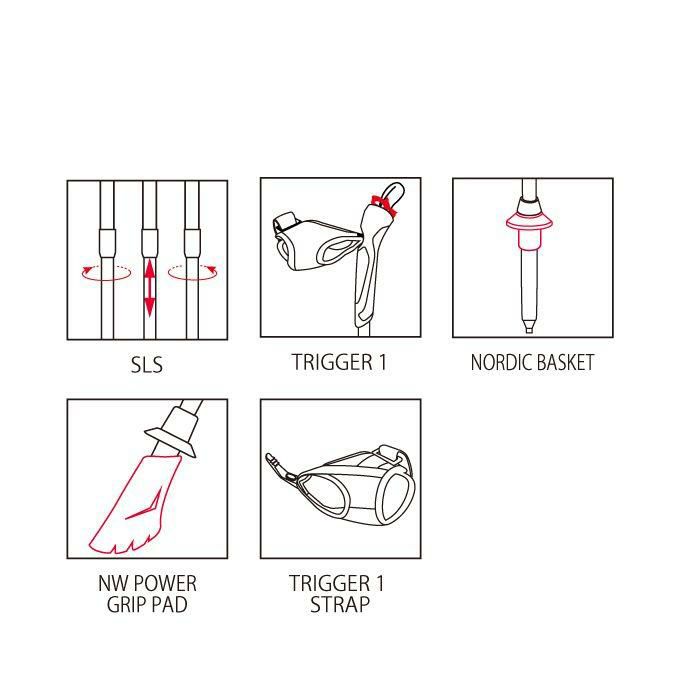 SLS

TRIGGER 1

NORDIC BASKET

NW POWER GRIP PAD

TRIGGER 1 STRAP