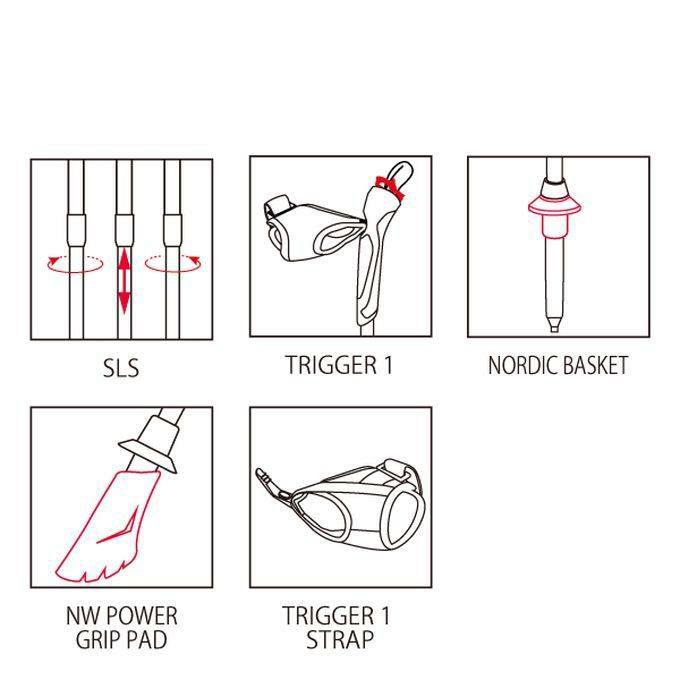 SLS

TRIGGER 1

NORDIC BASKET

NW POWER GRIP PAD

TRIGGER 1 STRAP